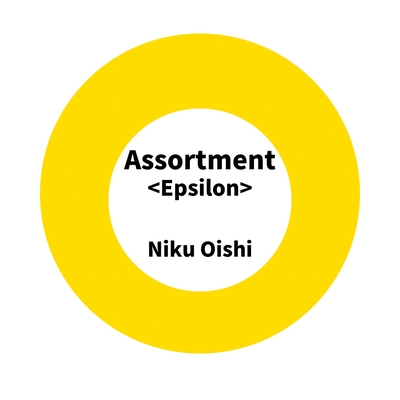 Assortment
<Epsilon>

Niku Oishi